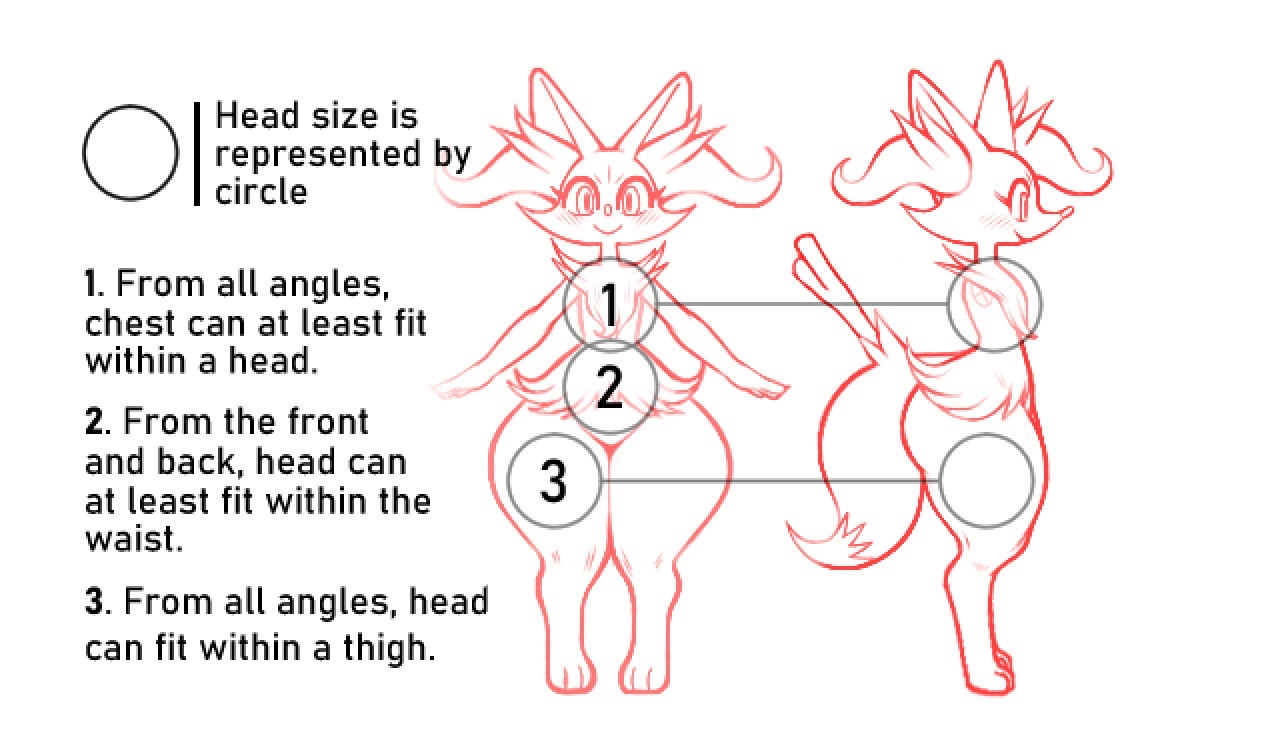 Head size is represented by circle

1. From all angles, chest can at least fit within a head.

2. From the front and back, head can at least fit within the waist.

3. From all angles, head can fit within a thigh.

1

2

3